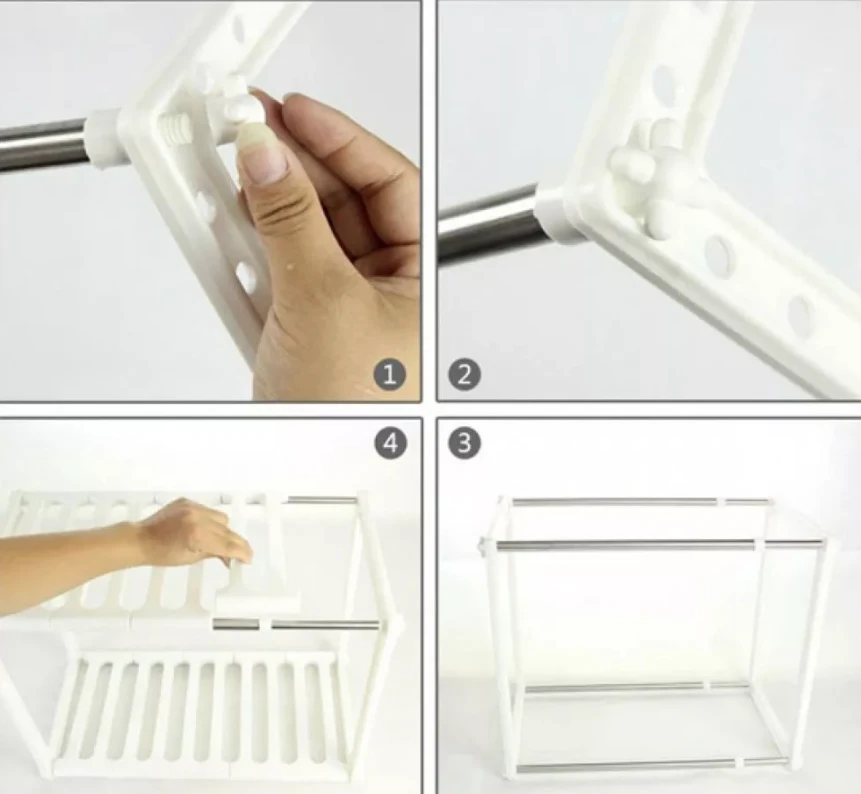 1

2

4

3