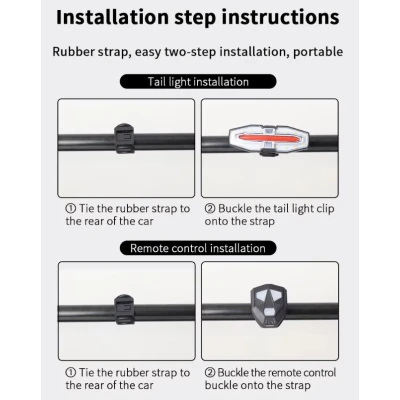 Installation step instructions

Rubber strap, easy two-step installation, portable

Tail light installation

① Tie the rubber strap to the rear of the car

② Buckle the tail light clip onto the strap

Remote control installation

① Tie the rubber strap to the rear of the car

② Buckle the remote control buckle onto the strap