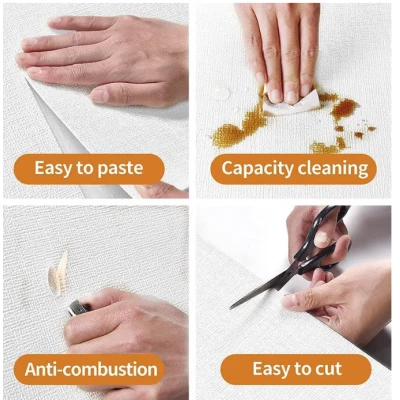 Easy to paste

Capacity cleaning

Anti-combustion

Easy to cut