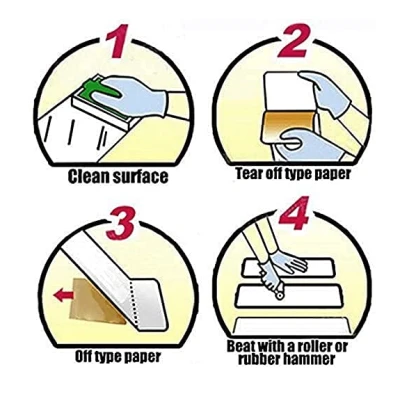 1

Clean surface

2

Tear off type paper

3

Off type paper

4

Beat with a roller or rubber hammer