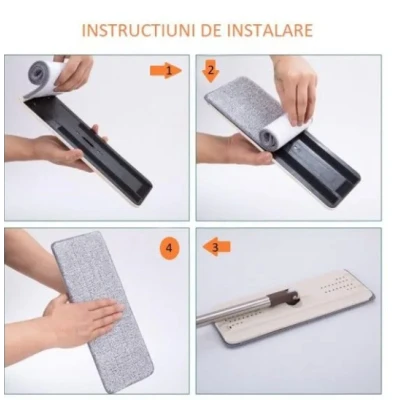 INSTRUCTIUNI DE INSTALARE

1

2

4

3