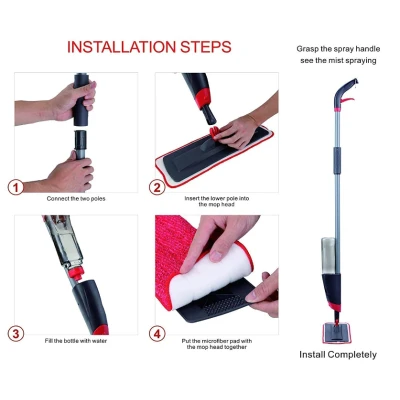 INSTALLATION STEPS

1
Connect the two poles

2
Insert the lower pole into the mop head

3
Fill the bottle with water

4
Put the microfiber pad with the mop head together

Grasp the spray handle see the mist spraying

Install Completely