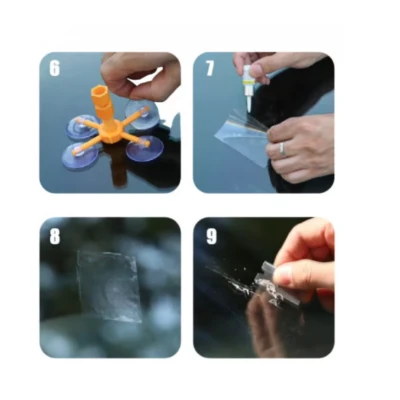 6

7

8

9