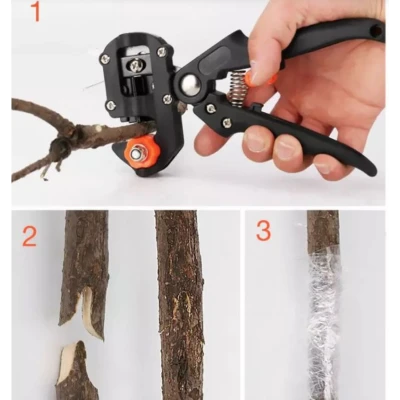 1

2

3