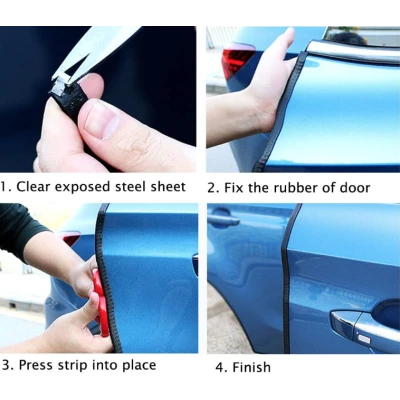 1. Clear exposed steel sheet

2. Fix the rubber of door

3. Press strip into place

4. Finish