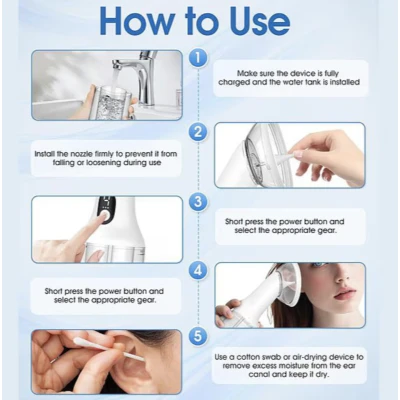 How to Use

1

Make sure the device is fully charged and the water tank is installed

2

Install the nozzle firmly to prevent it from falling or loosening during use

3

Short press the power button and select the appropriate gear.

4

Short press the power button and select the appropriate gear.

5

Use a cotton swab or air-drying device to remove excess moisture from the ear canal and keep it dry.