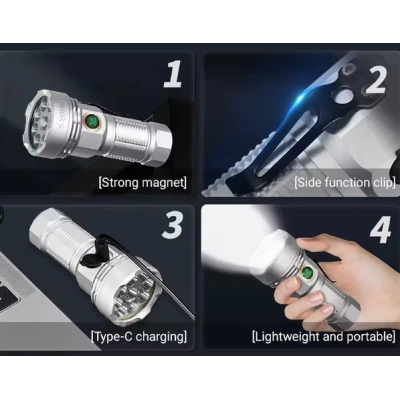 1

[Strong magnet]

2

[Side function clip]

3

[Type-C charging]

4

[Lightweight and portable]