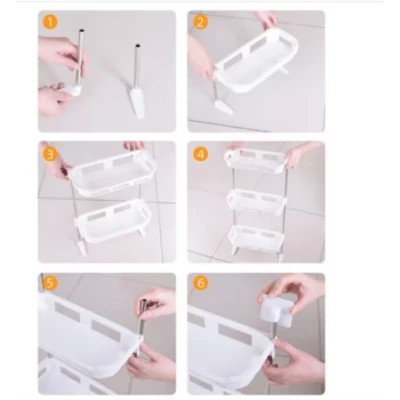 1
2
3
4
5
6