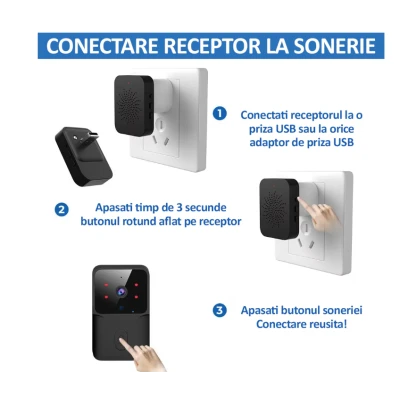 CONECTARE RECEPTOR LA SONERIE

1 Conectati receptorul la o priza USB sau la orice adaptor de priza USB

2 Apasati timp de 3 secunde butonul rotund aflat pe receptor

3 Apasati butonul soneriei Conectare reusita!