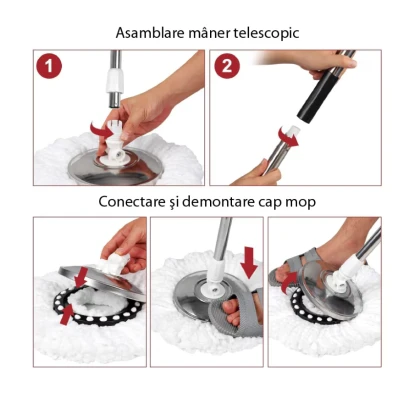 Asamblare mâner telescopic

1

2

Conectare şi demontare cap mop