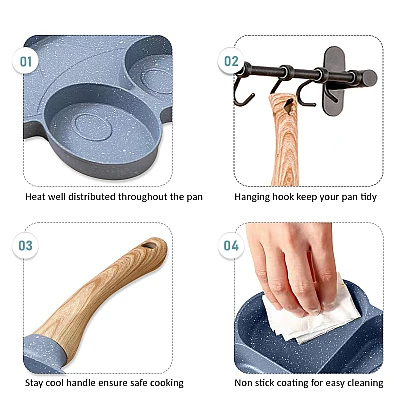 01

Heat well distributed throughout the pan

02

Hanging hook keep your pan tidy

03

Stay cool handle ensure safe cooking

04

Non stick coating for easy cleaning