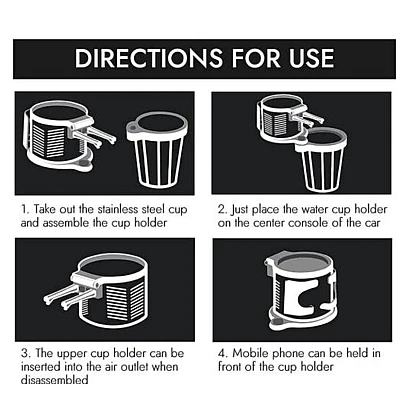 DIRECTIONS FOR USE

1. Take out the stainless steel cup and assemble the cup holder

2. Just place the water cup holder on the center console of the car

3. The upper cup holder can be inserted into the air outlet when disassembled

4. Mobile phone can be held in front of the cup holder