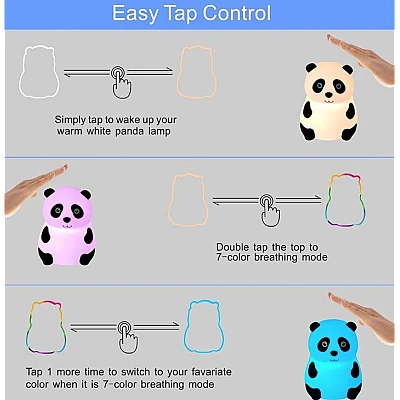 Easy Tap Control

Simply tap to wake up your warm white panda lamp

Double tap the top to 7-color breathing mode

Tap 1 more time to switch to your favariate color when it is 7-color breathing mode