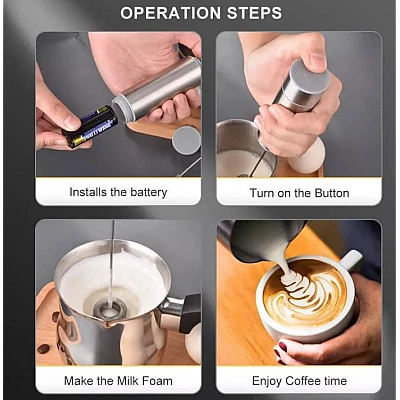 OPERATION STEPS

Installs the battery

Turn on the Button

Make the Milk Foam

Enjoy Coffee time