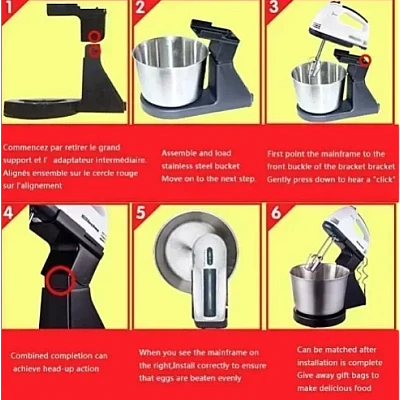 1

2

3

Commencez par retirer le grand support et l' adaptateur intermédiaire. Alignés ensemble sur le cercle rouge sur l'alignement

Assemble and load stainless steel bucket Move on to the next step.

First point the mainframe to the front buckle of the bracket bracket Gently press down to hear a "click"

4

5

6

Combined completion can achieve head-up action

When you see the mainframe on the right,Install correctly to ensure that eggs are beaten evenly

Can be matched after installation is complete Give away gift bags to make delicious food