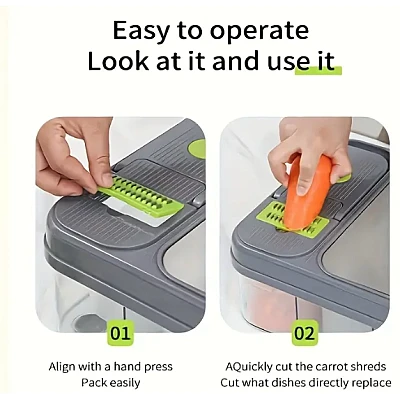 Easy to operate
Look at it and use it

01

Align with a hand press
Pack easily

02

AQuickly cut the carrot shreds
Cut what dishes directly replace