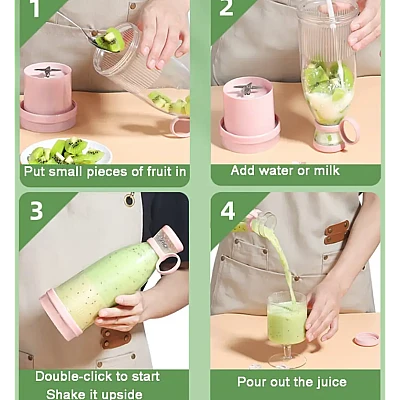 1

Put small pieces of fruit in

2

Add water or milk

3

Double-click to start
Shake it upside

4

Pour out the juice