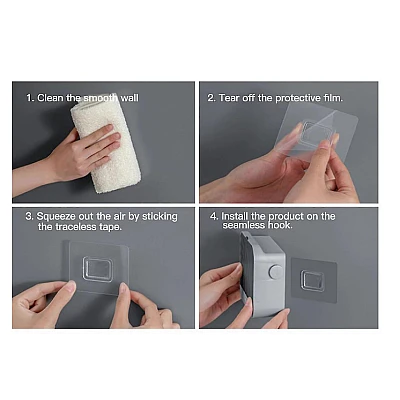 1. Clean the smooth wall

2. Tear off the protective film.

3. Squeeze out the air by sticking the traceless tape.

4. Install the product on the seamless hook.