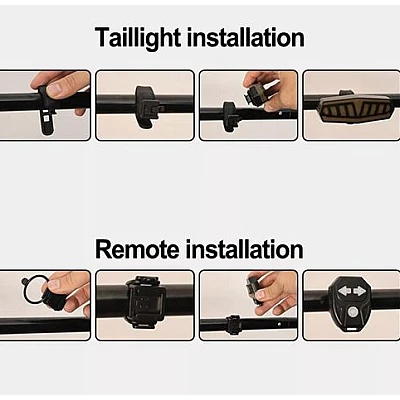 Taillight installation

Remote installation