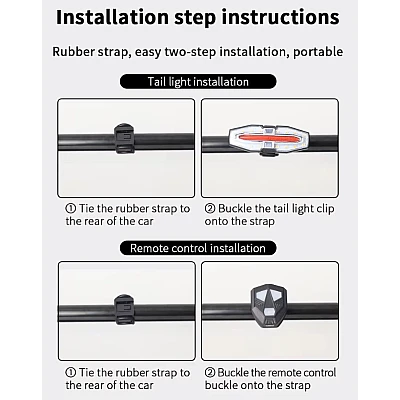 Installation step instructions

Rubber strap, easy two-step installation, portable

Tail light installation

① Tie the rubber strap to the rear of the car

② Buckle the tail light clip onto the strap

Remote control installation

① Tie the rubber strap to the rear of the car

② Buckle the remote control buckle onto the strap