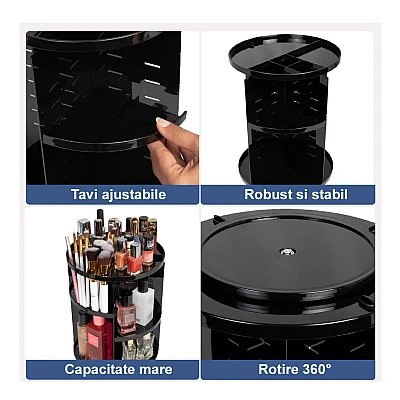 Tavi ajustabile

Robust si stabil

Capacitate mare

Rotire 360°