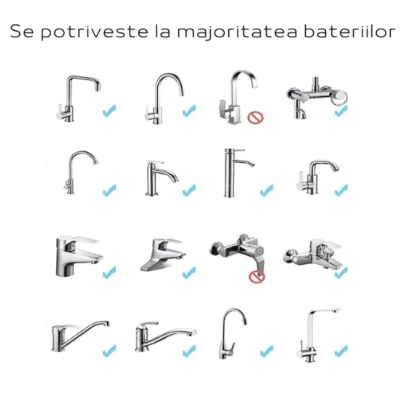 Se potriveste la majoritatea bateriilor