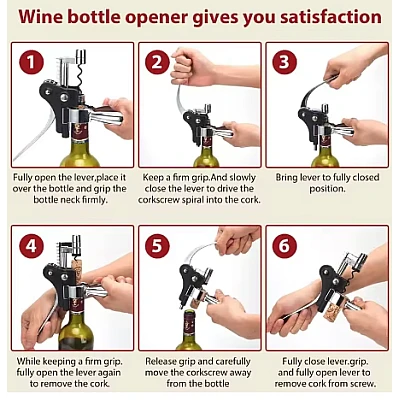 Wine bottle opener gives you satisfaction

1

Fully open the lever,place it over the bottle and grip the bottle neck firmly.

2

Keep a firm grip.And slowly close the lever to drive the corkscrew spiral into the cork.

3

Bring lever to fully closed position.

4

While keeping a firm grip. fully open the lever again to remove the cork.

5

Release grip and carefully move the corkscrew away from the bottle

6

Fully close lever.grip. and fully open lever to remove cork from screw.