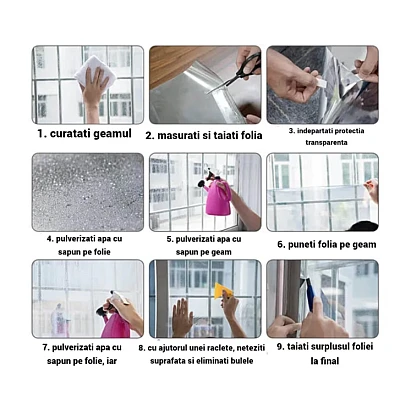 1. curatati geamul

2. masurati si taiati folia

3. indepartati protectia transparenta

4. pulverizati apa cu sapun pe folie

5. pulverizati apa cu sapun pe geam

6. puneti folia pe geam

7. pulverizati apa cu sapun pe folie, iar

8. cu ajutorul unei raclete, neteziti suprafata si eliminati bulele

9. taiati surplusul foliei la final