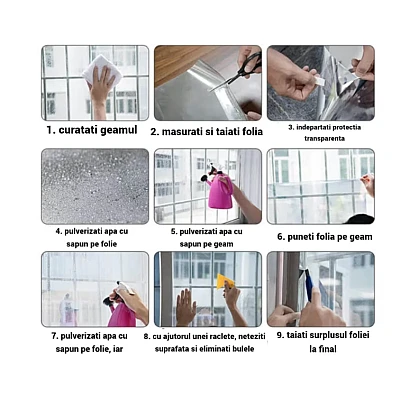 1. curatati geamul

2. masurati si taiati folia

3. indepartati protectia transparenta

4. pulverizati apa cu sapun pe folie

5. pulverizati apa cu sapun pe geam

6. puneti folia pe geam

7. pulverizati apa cu sapun pe folie, iar

8. cu ajutorul unei raclete, neteziti suprafata si eliminati bulele

9. taiati surplusul foliei la final