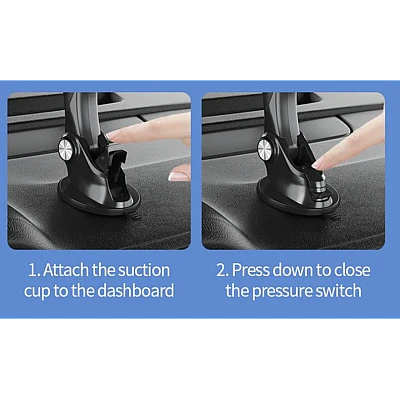 1. Attach the suction cup to the dashboard

2. Press down to close the pressure switch