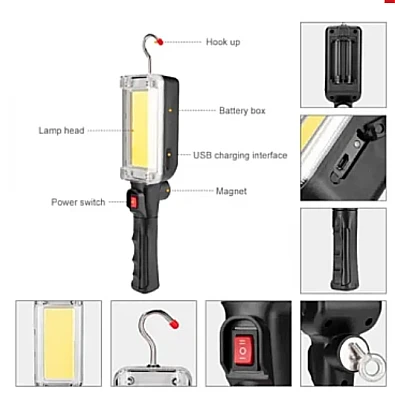 Hook up

Battery box

Lamp head

USB charging interface

Magnet

Power switch