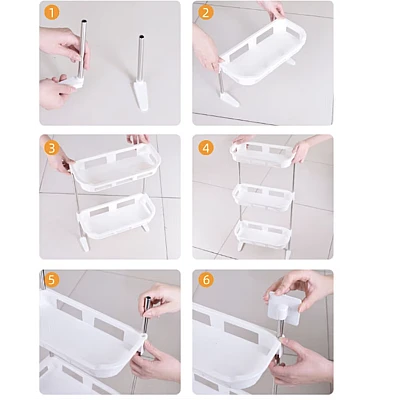 1

2

3

4

5

6