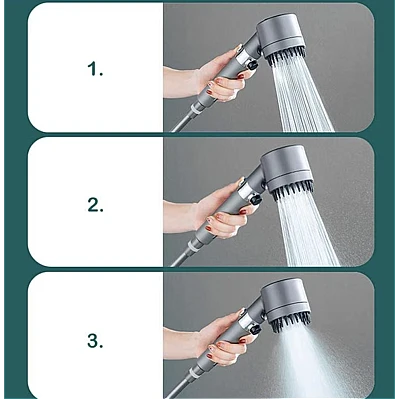 1.

2.

3.