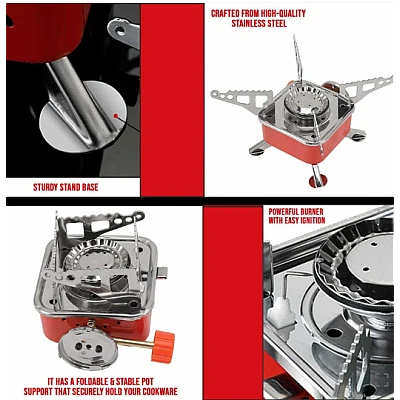 STURDY STAND BASE

CRAFTED FROM HIGH-QUALITY STAINLESS STEEL

IT HAS A FOLDABLE & STABLE POT SUPPORT THAT SECURELY HOLD YOUR COOKWARE

POWERFUL BURNER WITH EASY IGNITION