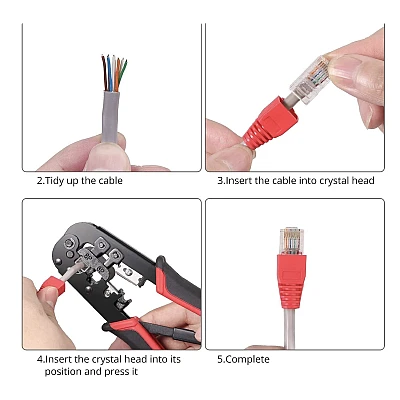 2.Tidy up the cable

3.Insert the cable into crystal head

4.Insert the crystal head into its position and press it

5.Complete