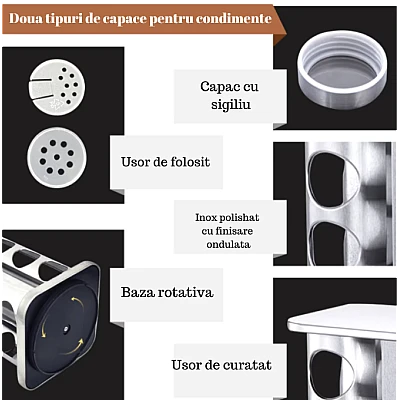 Doua tipuri de capace pentru condimente

Capac cu sigiliu

Usor de folosit

Inox polishat cu finisare ondulata

Baza rotativa

Usor de curatat