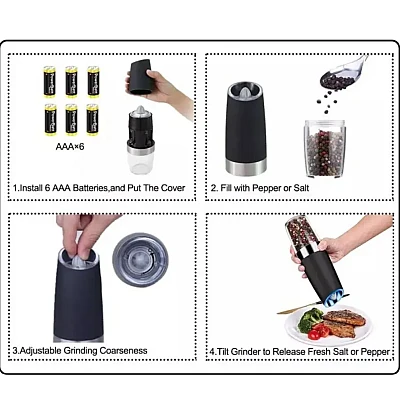 AAA×6

1.Install 6 AAA Batteries,and Put The Cover

2. Fill with Pepper or Salt

3.Adjustable Grinding Coarseness

4.Tilt Grinder to Release Fresh Salt or Pepper