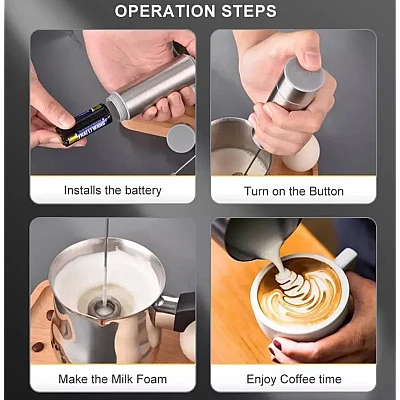 OPERATION STEPS

Installs the battery

Turn on the Button

Make the Milk Foam

Enjoy Coffee time