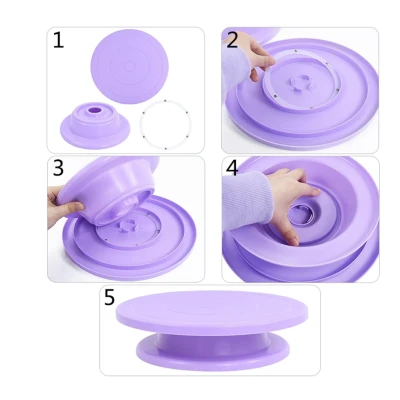 1

2

3

4

5