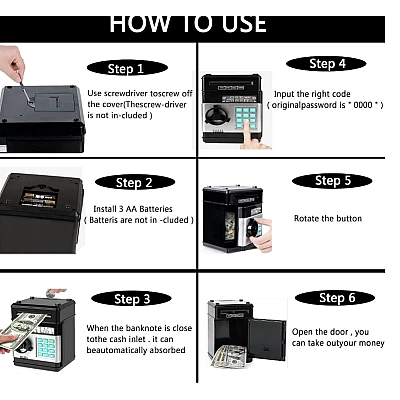 HOW TO USE

Step 1

Use screwdriver toscrew off the cover(Thescrew-driver is not in-cluded )

Step 2

Install 3 AA Batteries ( Batteris are not in -cluded )

Step 3

When the banknote is close tothe cash inlet . it can beautomatically absorbed

Step 4

Input the right code ( originalpassword is " 0000 " )

Step 5

Rotate the button

Step 6

Open the door , you can take outyour money