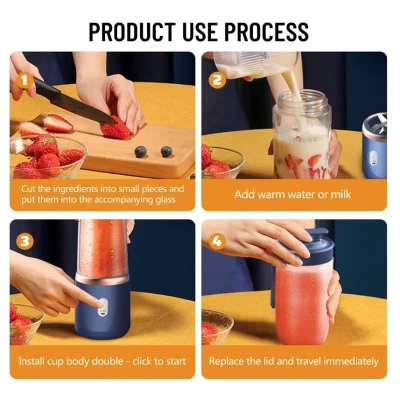 PRODUCT USE PROCESS

1

Cut the ingredients into small pieces and put them into the accompanying glass

2

Add warm water or milk

3

Install cup body double - click to start

4

Replace the lid and travel immediately