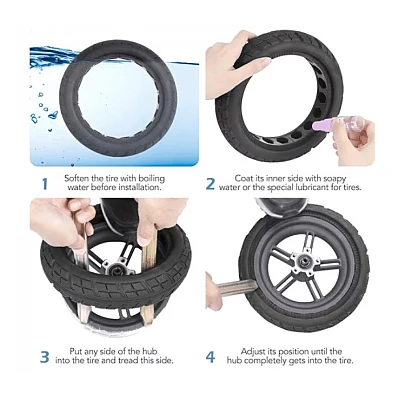 1 Soften the tire with boiling water before installation.

2 Coat its inner side with soapy water or the special lubricant for tires.

3 Put any side of the hub into the tire and tread this side.

4 Adjust its position until the hub completely gets into the tire.