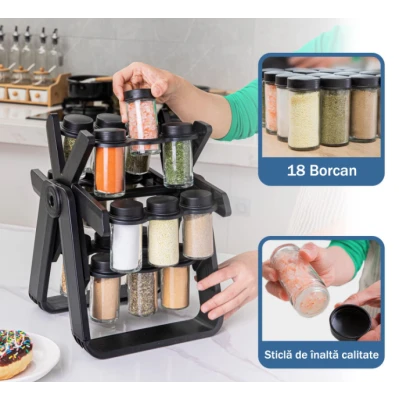 18 Borcan

Sticlă de înaltă calitate