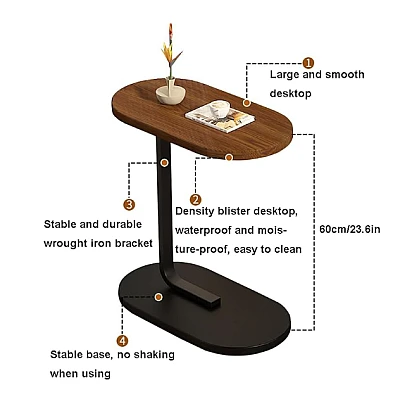 1
Large and smooth desktop

3
Stable and durable wrought iron bracket

2
Density blister desktop, waterproof and moisture-proof, easy to clean

60cm/23.6in

4
Stable base, no shaking when using