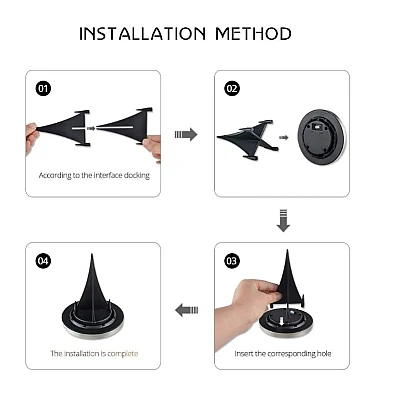 INSTALLATION METHOD

01

According to the interface docking

02

03

Insert the corresponding hole

04

The installation is complete