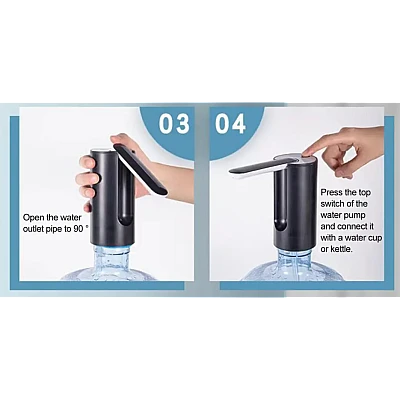 03

Open the water outlet pipe to 90 °

04

Press the top switch of the water pump and connect it with a water cup or kettle.