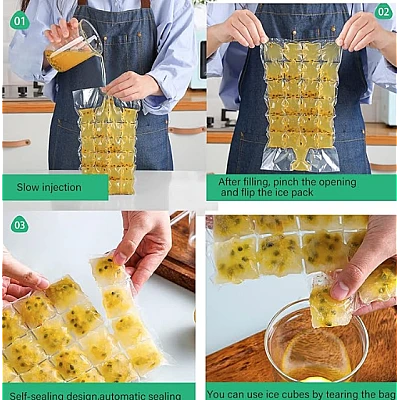 01

Slow injection

02

After filling, pinch the opening and flip the ice pack

03

Self-sealing design,automatic sealing

You can use ice cubes by tearing the bag