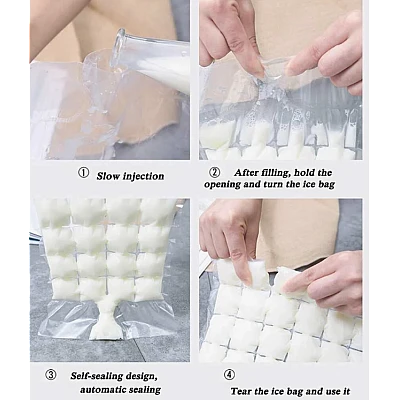 ① Slow injection

② After filling, hold the opening and turn the ice bag

③ Self-sealing design, automatic sealing

④ Tear the ice bag and use it