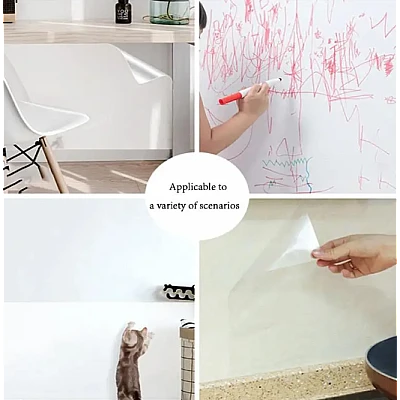 Applicable to
a variety of scenarios