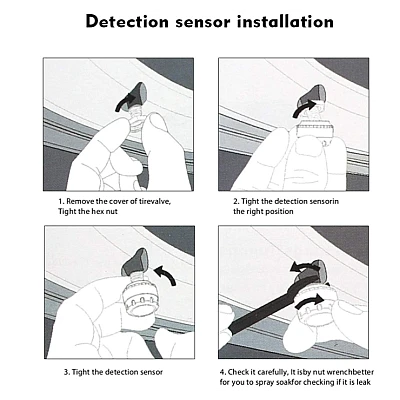 Detection sensor installation

1. Remove the cover of tirevalve, Tight the hex nut

2. Tight the detection sensorin the right position

3. Tight the detection sensor

4. Check it carefully, It isby nut wrenchbetter for you to spray soakfor checking if it is leak